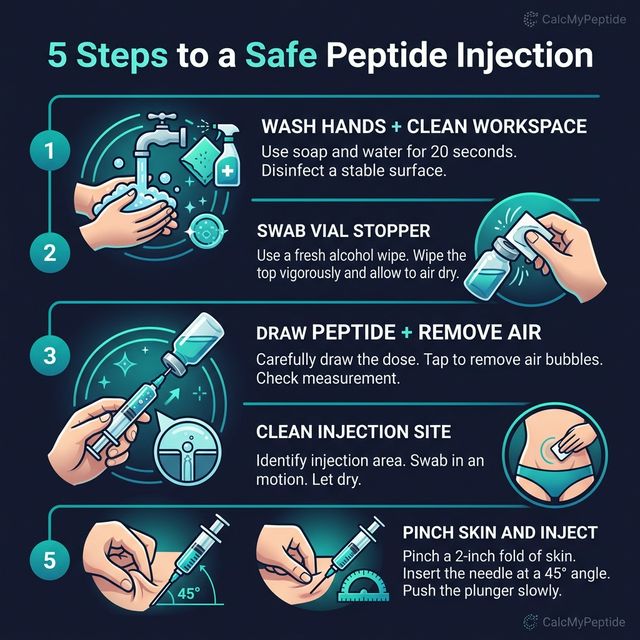 CalcMyPeptide

5 Steps to a Safe Peptide Injection

1

WASH HANDS + CLEAN WORKSPACE

Use soap and water for 20 seconds. Disinfect a stable surface.

2

SWAB VIAL STOPPER

Use a fresh alcohol wipe. Wipe the top vigorously and allow to air dry.

3

DRAW PEPTIDE + REMOVE AIR

Carefully draw the dose. Tap to remove air bubbles. Check measurement.

CLEAN INJECTION SITE

Identify injection area. Swab in an motion. Let dry.

5

45°

PINCH SKIN AND INJECT

Pinch a 2-inch fold of skin. Insert the needle at a 45° angle. Push the plunger slowly.

CalcMyPeptide